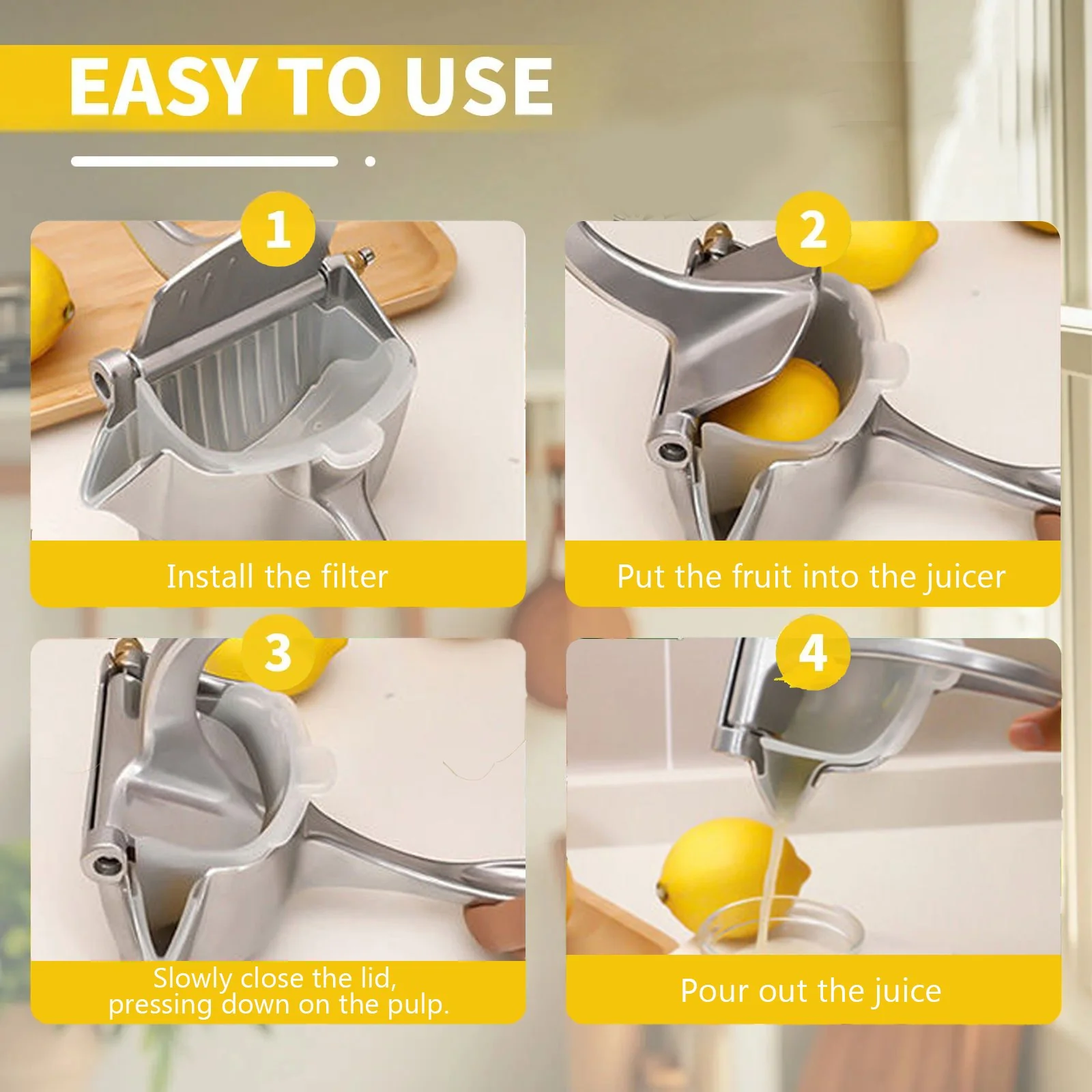 EASY TO USE

1

Install the filter

2

Put the fruit into the juicer

3

Slowly close the lid, pressing down on the pulp.

4

Pour out the juice